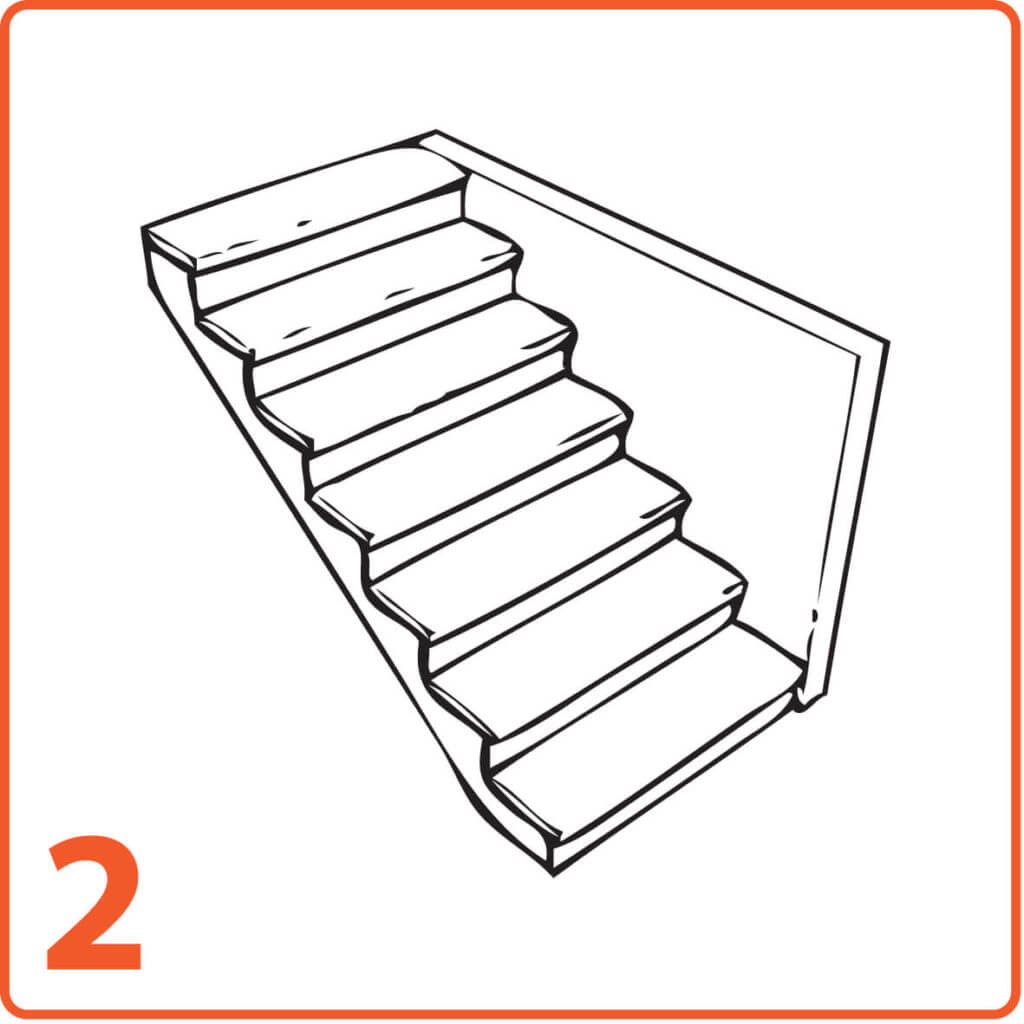 2